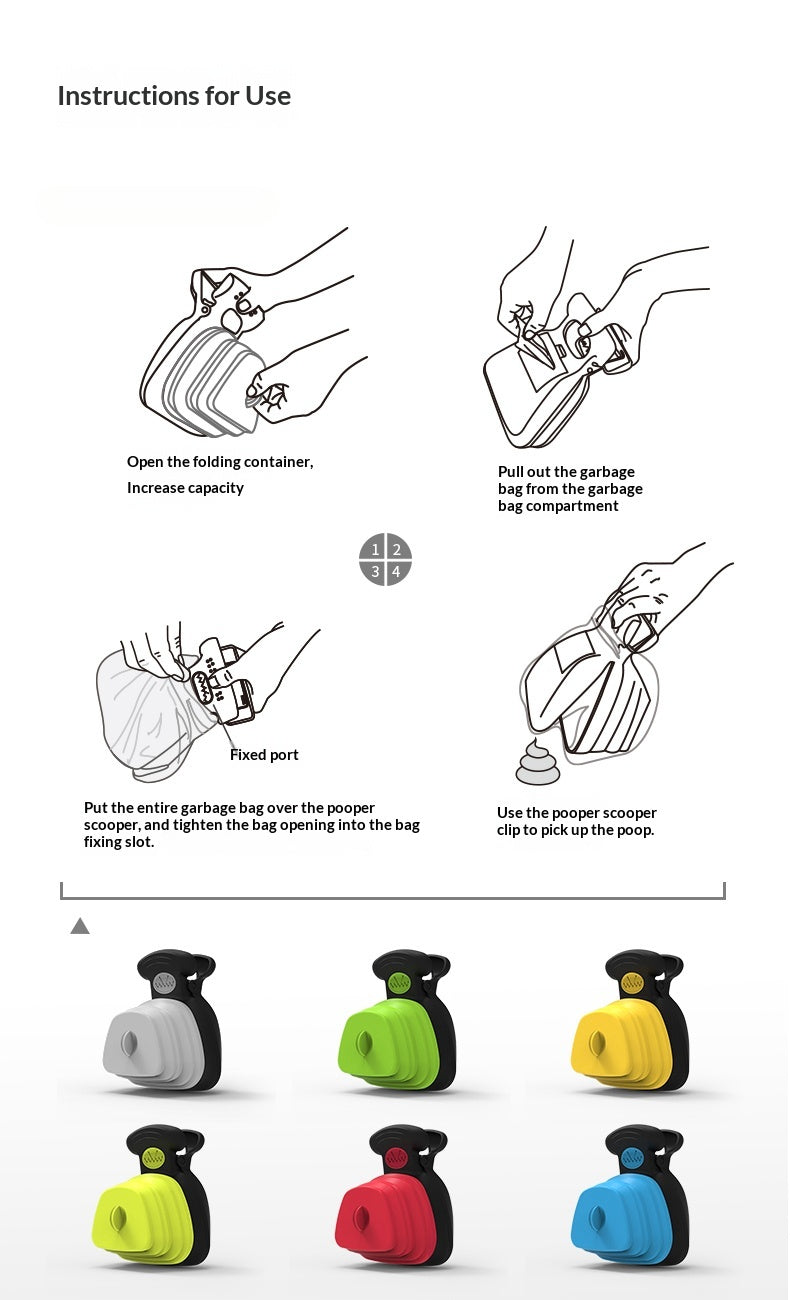 Instructions for Use

Open the folding container,
Increase capacity

Pull out the garbage bag from the garbage bag compartment

1 2
3 4

Fixed port

Put the entire garbage bag over the pooper scooper, and tighten the bag opening into the bag fixing slot.

Use the pooper scooper clip to pick up the poop.